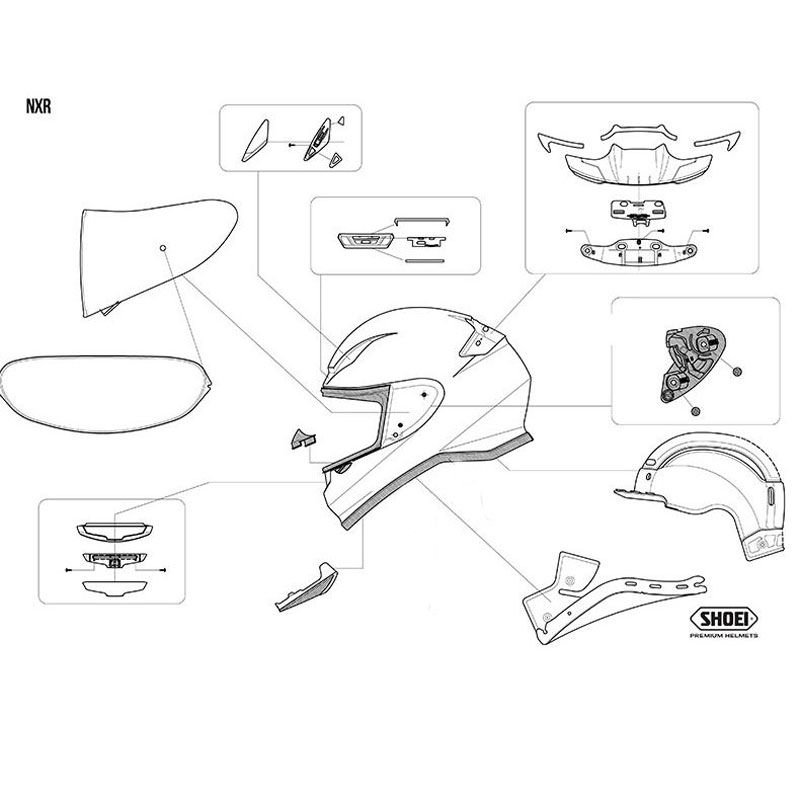 NXR

SHOEI
PREMIUM HELMETS